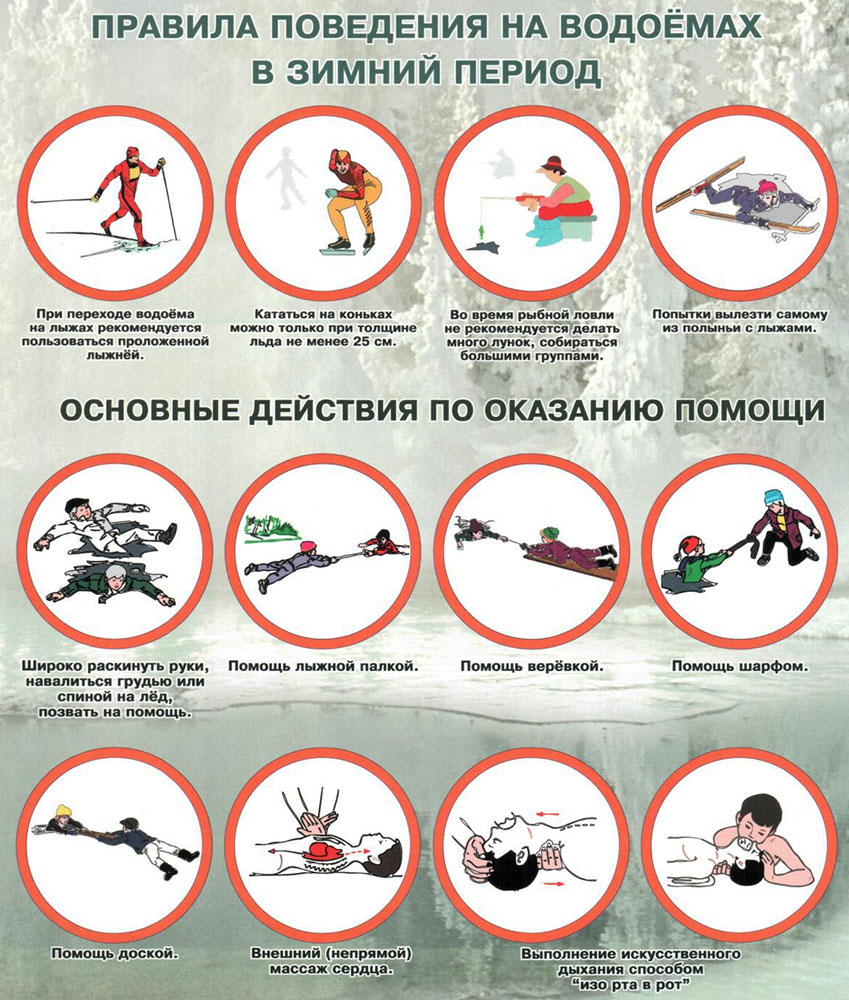 ПРАВИЛА ПОВЕДЕНИЯ НА ВОДОЁМАХ В ЗИМНИЙ ПЕРИОД

При переходе водоёма на лыжах рекомендуется пользоваться проложенной лыжнёй.

Кататься на коньках можно только при толщине льда не менее 25 см.

Во время рыбной ловли не рекомендуется делать много лунок, собираться большими группами.

Попытки вылезти самому из полыньи с лыжами.

ОСНОВНЫЕ ДЕЙСТВИЯ ПО ОКАЗАНИЮ ПОМОЩИ

Широко раскинуть руки, навалиться грудью или спиной на лёд, позвать на помощь.

Помощь лыжной палкой.

Помощь верёвкой.

Помощь шарфом.

Помощь доской.

Внешний (непрямой) массаж сердца.

Выполнение искусственного дыхания способом "изо рта в рот"